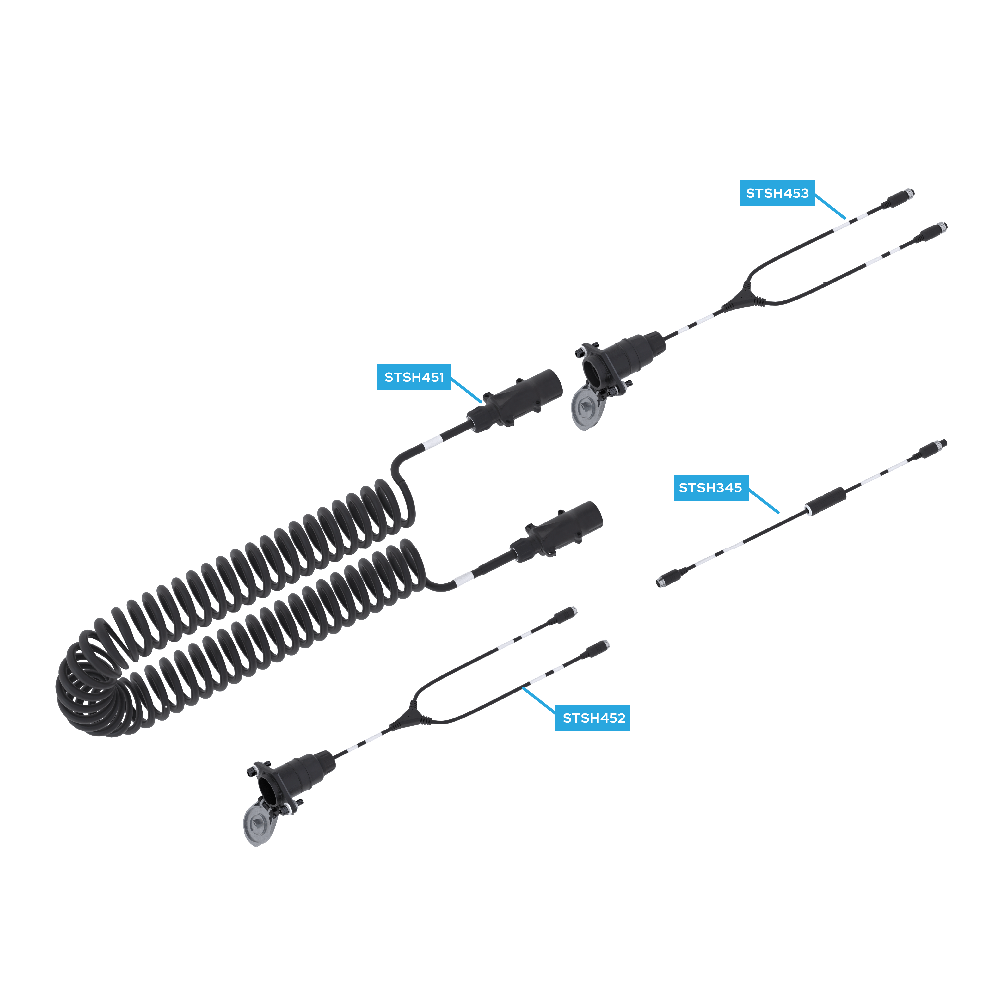 STSH453

STSH451

STSH345

STSH452