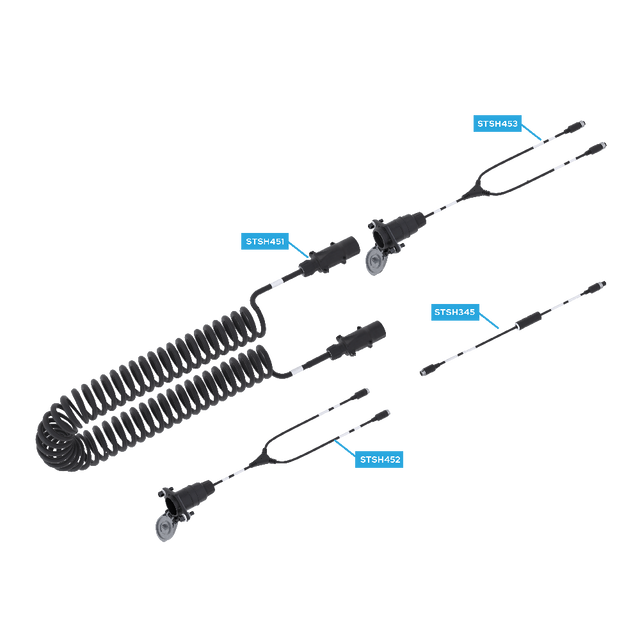 STSH453

STSH451

STSH345

STSH452